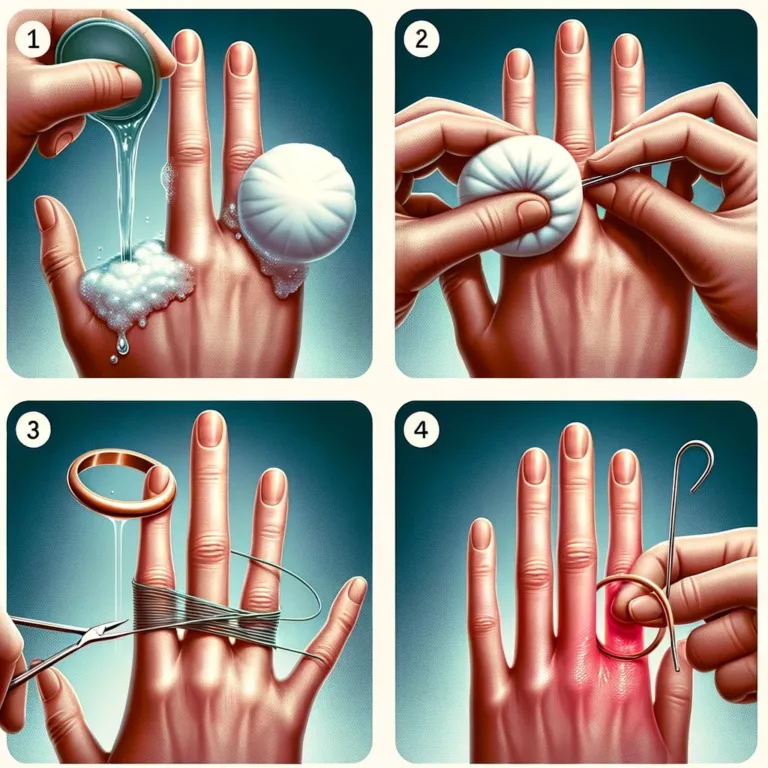 1

2

3

4